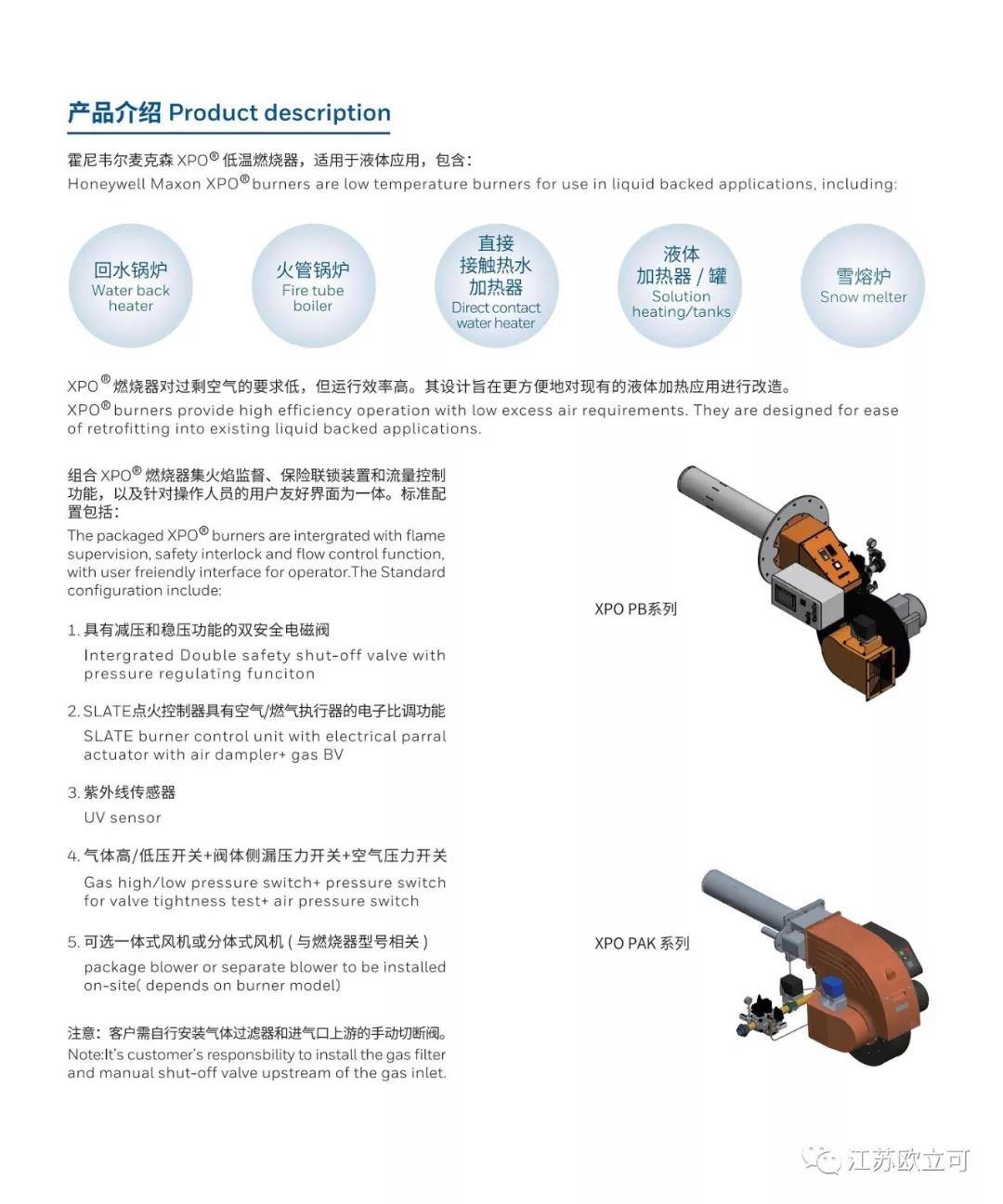 产品介绍 Product description

霍尼韦尔麦克森 XPO® 低温燃烧器，适用于液体应用，包含：
Honeywell Maxon XPO® burners are low temperature burners for use in liquid backed applications, including:

回水锅炉
Water back heater

火管锅炉
Fire tube boiler

直接接触热水加热器
Direct contact water heater

液体加热器 / 罐
Solution heating/tanks

雪熔炉
Snow melter

XPO® 燃烧器对过剩空气的要求低，但运行效率高。其设计旨在更方便地对现有的液体加热应用进行改造。
XPO® burners provide high efficiency operation with low excess air requirements. They are designed for ease of retrofitting into existing liquid backed applications.

组合 XPO® 燃烧器集火焰监督、保险联锁装置和流量控制功能，以及针对操作人员的用户友好界面为一体。标准配置包括：
The packaged XPO® burners are intergrated with flame supervision, safety interlock and flow control function, with user freiendly interface for operator.The Standard configuration include:

1. 具有减压和稳压功能的双安全电磁阀
Intergrated Double safety shut-off valve with pressure regulating funciton

2. SLATE点火控制器具有空气/燃气执行器的电子比调功能
SLATE burner control unit with electrical parral actuator with air dampler+ gas BV

3. 紫外线传感器
UV sensor

4. 气体高/低压开关+阀体侧漏压力开关+空气压力开关
Gas high/low pressure switch+ pressure switch for valve tightness test+ air pressure switch

5. 可选一体式风机或分体式风机 ( 与燃烧器型号相关 )
package blower or separate blower to be installed on-site( depends on burner model)

注意：客户需自行安装气体过滤器和进气口上游的手动切断阀。
Note:It's customer's responsbility to install the gas filter and manual shut-off valve upstream of the gas inlet.

XPO PB系列

XPO PAK 系列

江苏欧立可